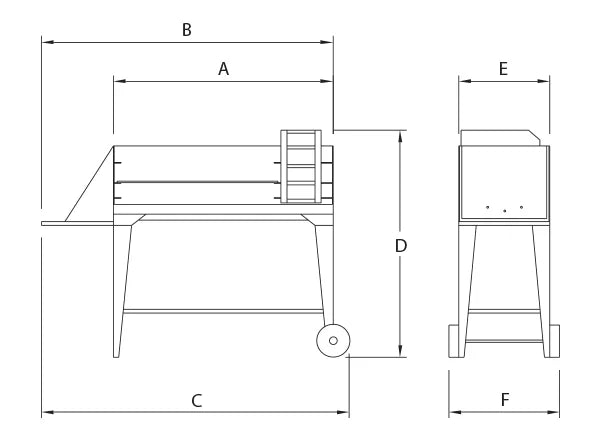 B
A
E
D
C
F